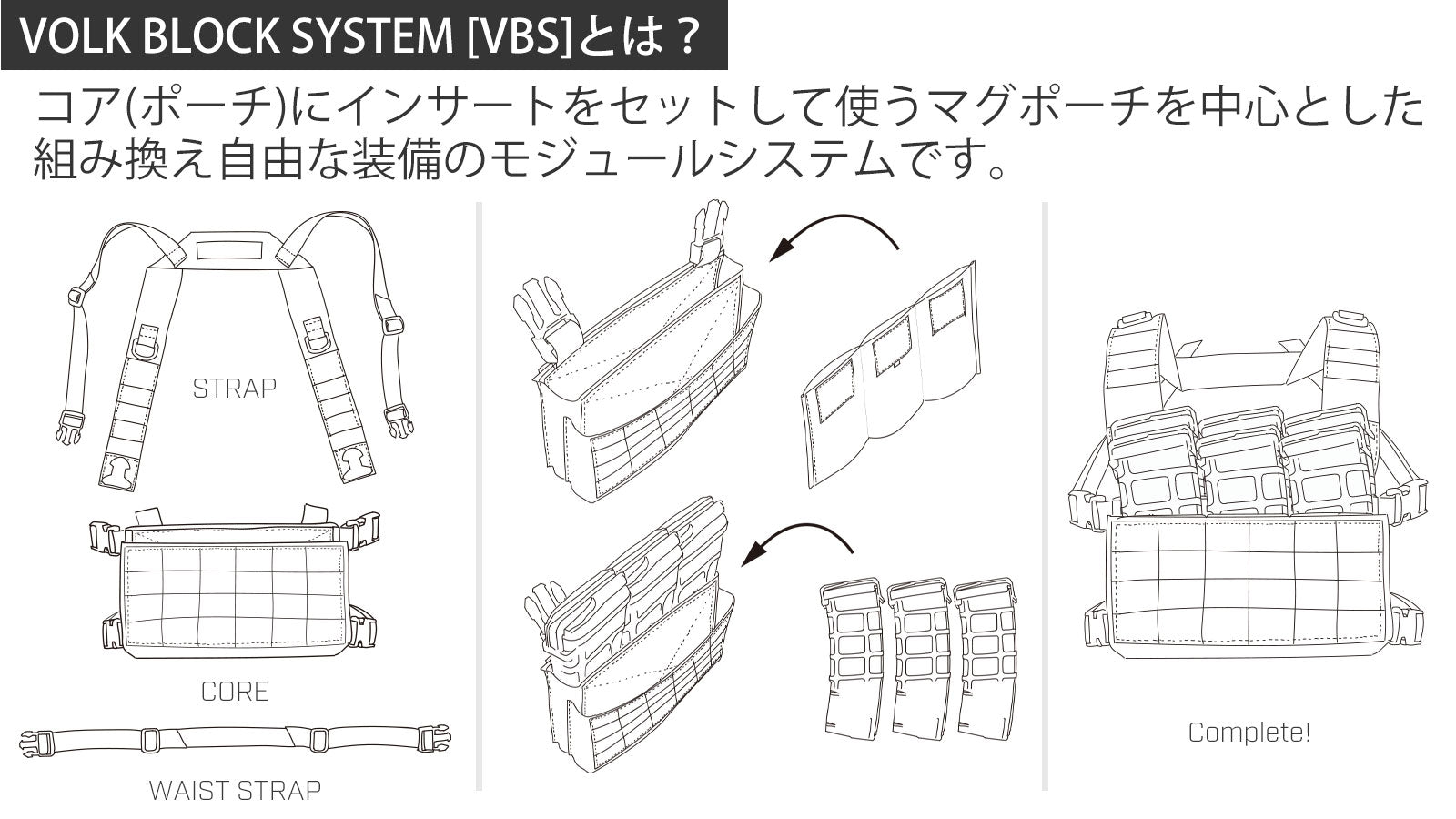 VOLK BLOCK SYSTEM [VBS]とは？

コア(ポーチ)にインサートをセットして使うマグポーチを中心とした組み換え自由な装備のモジュールシステムです。

STRAP

CORE

WAIST STRAP

Complete!